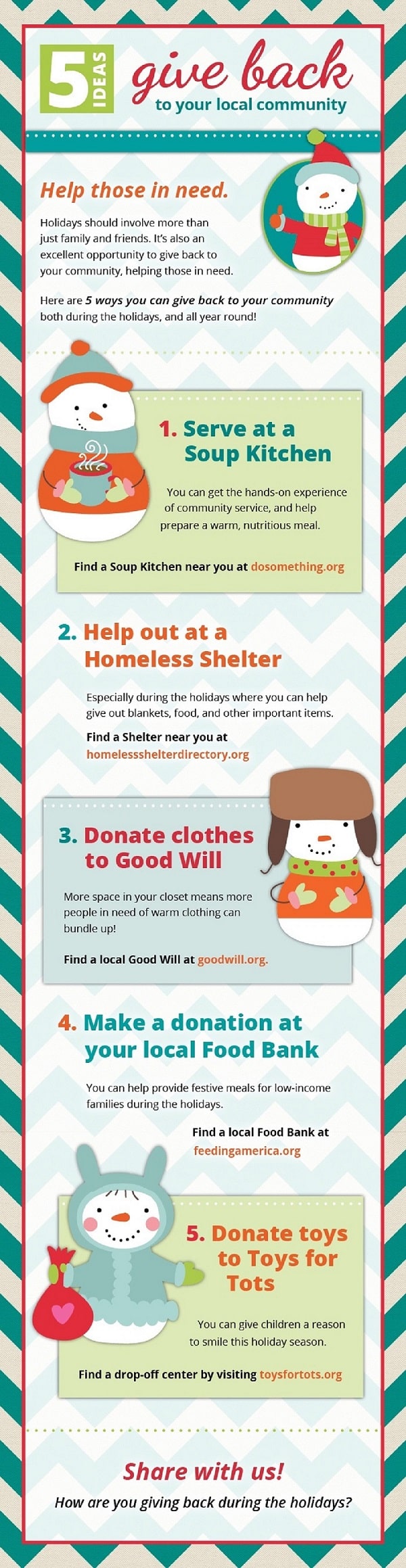 5 IDEAS give back to your local community

Help those in need.

Holidays should involve more than just family and friends. It's also an excellent opportunity to give back to your community, helping those in need.

Here are 5 ways you can give back to your community both during the holidays, and all year round!

1. Serve at a Soup Kitchen

You can get the hands-on experience of community service, and help prepare a warm, nutritious meal.

Find a Soup Kitchen near you at dosomething.org

2. Help out at a Homeless Shelter

Especially during the holidays where you can help give out blankets, food, and other important items.

Find a Shelter near you at homelessshelterdirectory.org

3. Donate clothes to Good Will

More space in your closet means more people in need of warm clothing can bundle up!

Find a local Good Will at goodwill.org.

4. Make a donation at your local Food Bank

You can help provide festive meals for low-income families during the holidays.

Find a local Food Bank at feedingamerica.org

5. Donate toys to Toys for Tots

You can give children a reason to smile this holiday season.

Find a drop-off center by visiting toysfortots.org

Share with us!

How are you giving back during the holidays?